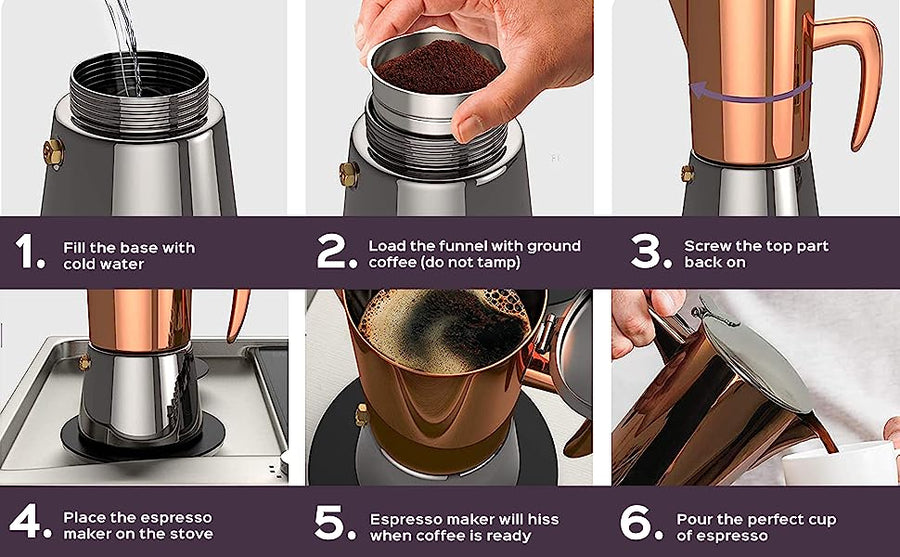 1. Fill the base with cold water

2. Load the funnel with ground coffee (do not tamp)

3. Screw the top part back on

4. Place the espresso maker on the stove

5. Espresso maker will hiss when coffee is ready

6. Pour the perfect cup of espresso